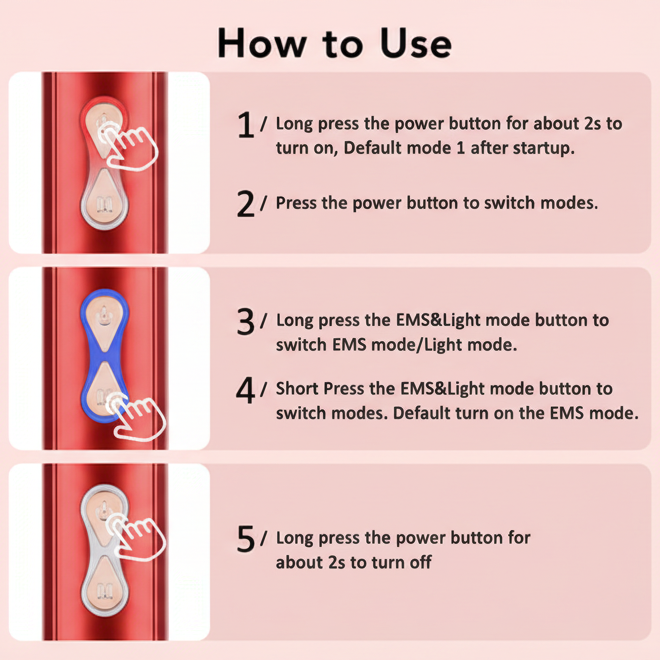 How to Use

1 / Long press the power button for about 2s to turn on, Default mode 1 after startup.

2 / Press the power button to switch modes.

3 / Long press the EMS&Light mode button to switch EMS mode/Light mode.

4 / Short Press the EMS&Light mode button to switch modes. Default turn on the EMS mode.

5 / Long press the power button for about 2s to turn off