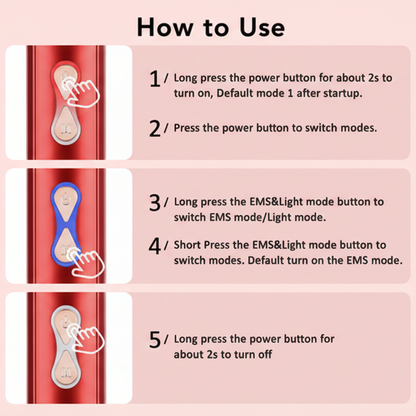 How to Use

1/ Long press the power button for about 2s to turn on, Default mode 1 after startup.

2/ Press the power button to switch modes.

3/ Long press the EMS&Light mode button to switch EMS mode/Light mode.

4/ Short Press the EMS&Light mode button to switch modes. Default turn on the EMS mode.

5/ Long press the power button for about 2s to turn off